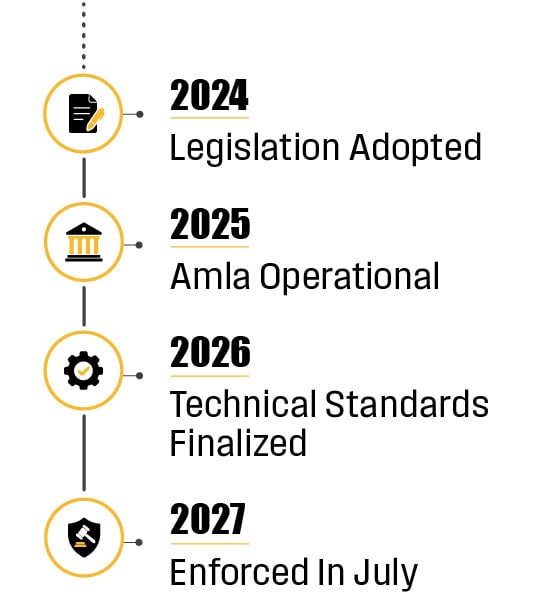 2024
Legislation Adopted

2025
Amla Operational

2026
Technical Standards Finalized

2027
Enforced In July